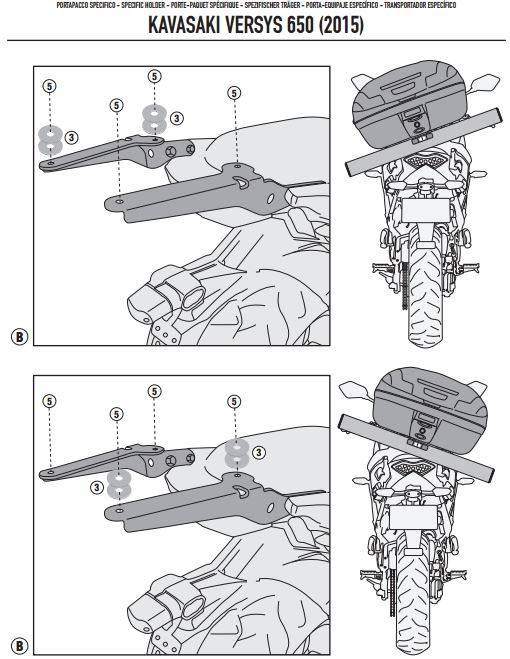 PORTAPACCO SPECIFICO - SPECIFIC HOLDER - PORTE-PAQUET SPÉCIFIQUE - SPEZIFISCHER TRÄGER - PORTA-EQUIPAJE ESPECÍFICO - TRANSPORTADOR ESPECÍFICO

KAVASAKI VERSYS 650 (2015)

5
5
5
5
3
3
B

5
5
5
5
3
3
B